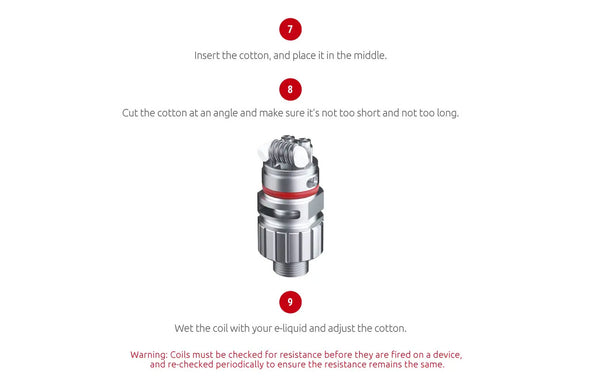 7

Insert the cotton, and place it in the middle.

8

Cut the cotton at an angle and make sure it's not too short and not too long.

9

Wet the coil with your e-liquid and adjust the cotton.

Warning: Coils must be checked for resistance before they are fired on a device, and re-checked periodically to ensure the resistance remains the same.